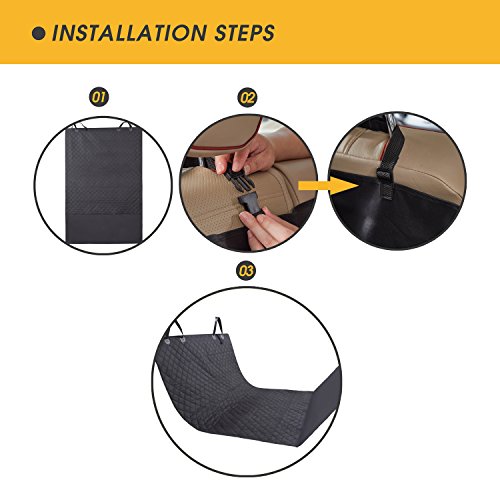 INSTALLATION STEPS

01

02

03