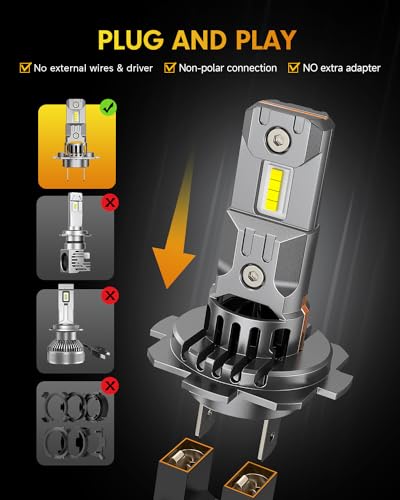 PLUG AND PLAY

No external wires & driver   Non-polar connection   NO extra adapter