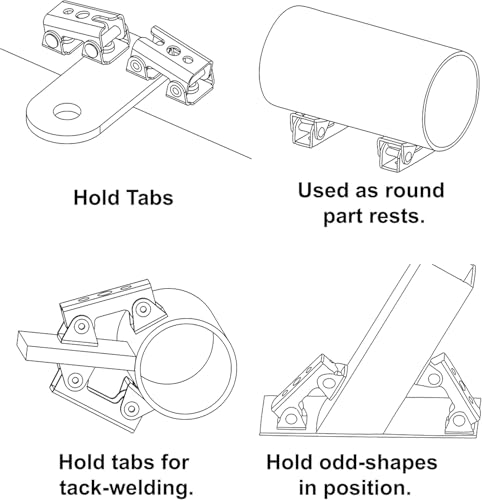 Hold Tabs

Used as round part rests.

Hold tabs for tack-welding.

Hold odd-shapes in position.