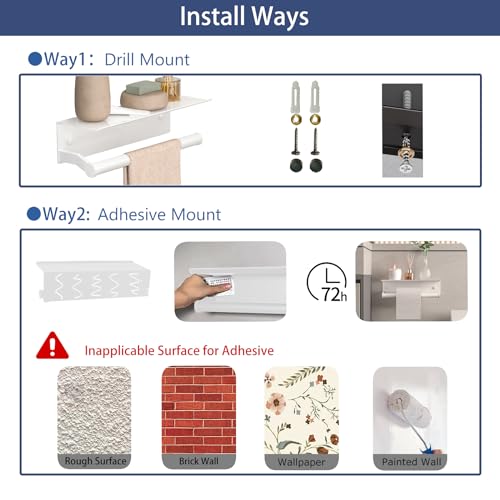 Install Ways

●Way1: Drill Mount

●Way2: Adhesive Mount

72h

Inapplicable Surface for Adhesive

Rough Surface

Brick Wall

Wallpaper

Painted Wall