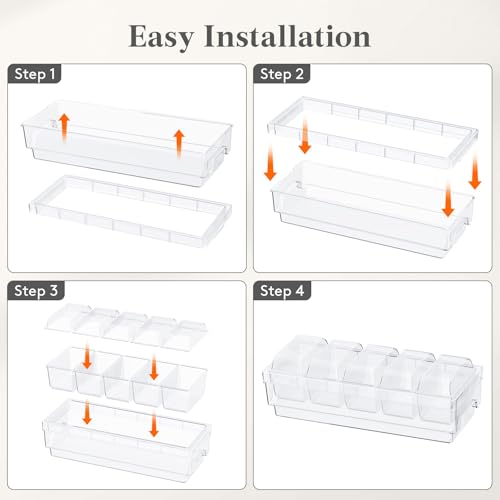 Easy Installation

Step 1

Step 2

Step 3

Step 4