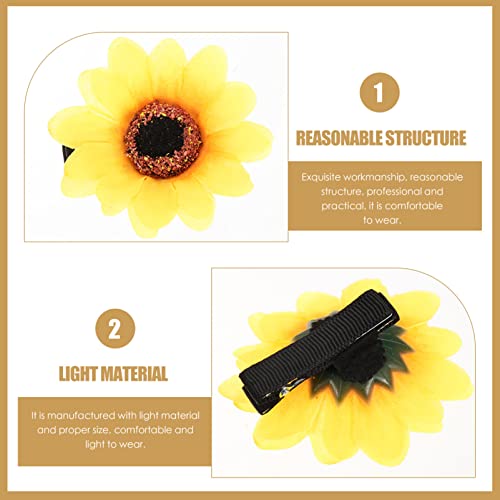 1

REASONABLE STRUCTURE

Exquisite workmanship, reasonable structure, professional and practical, it is comfortable to wear.

2

LIGHT MATERIAL

It is manufactured with light material and proper size, comfortable and light to wear.