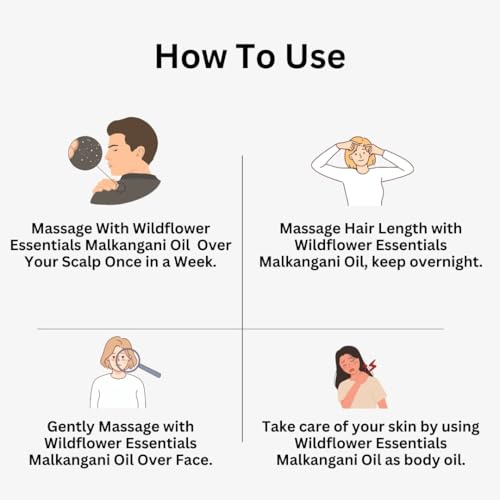 How To Use

Massage With Wildflower Essentials Malkangani Oil Over Your Scalp Once in a Week.

Massage Hair Length with Wildflower Essentials Malkangani Oil, keep overnight.

Gently Massage with Wildflower Essentials Malkangani Oil Over Face.

Take care of your skin by using Wildflower Essentials Malkangani Oil as body oil.