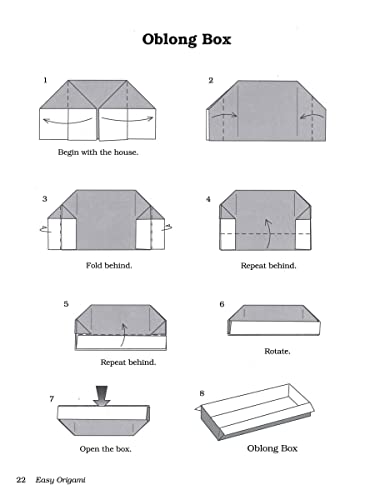 Oblong Box

1

Begin with the house.

2

3

Fold behind.

4

Repeat behind.

5

Repeat behind.

6

Rotate.

7

Open the box.

8

Oblong Box

22 Easy Origami