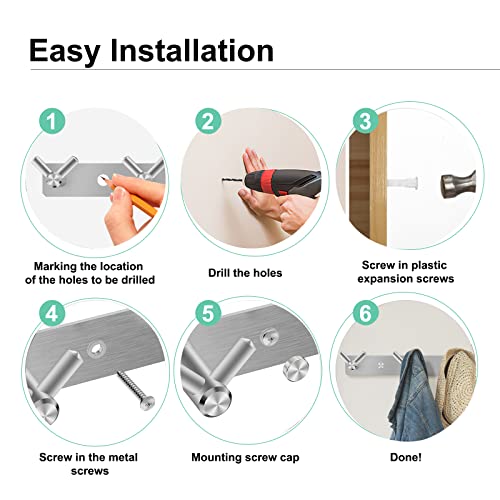 Easy Installation

1

Marking the location of the holes to be drilled

2

Drill the holes

3

Screw in plastic expansion screws

4

Screw in the metal screws

5

Mounting screw cap

6

Done!