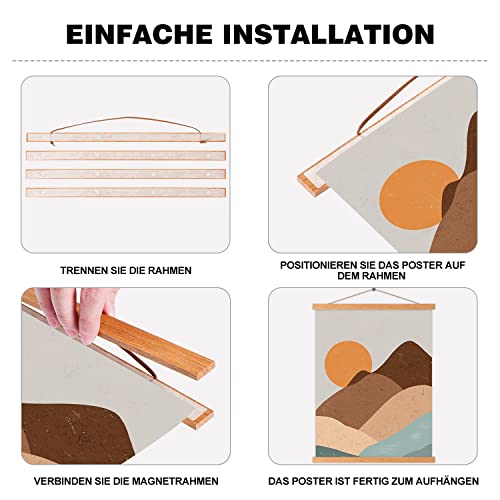 EINFACHE INSTALLATION

TRENNEN SIE DIE RAHMEN

POSITIONIEREN SIE DAS POSTER AUF DEM RAHMEN

VERBINDEN SIE DIE MAGNETRAHMEN

DAS POSTER IST FERTIG ZUM AUFHÄNGEN