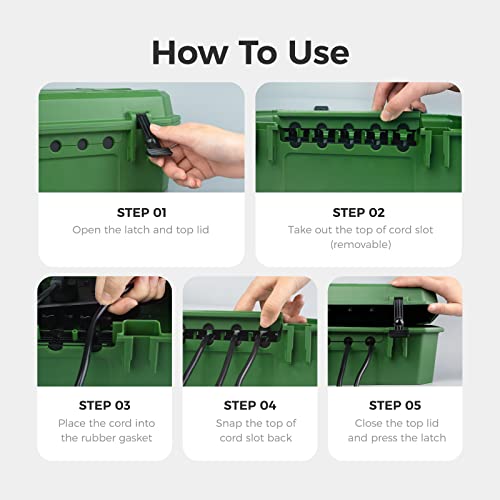 How To Use

STEP 01
Open the latch and top lid

STEP 02
Take out the top of cord slot (removable)

STEP 03
Place the cord into the rubber gasket

STEP 04
Snap the top of cord slot back

STEP 05
Close the top lid and press the latch