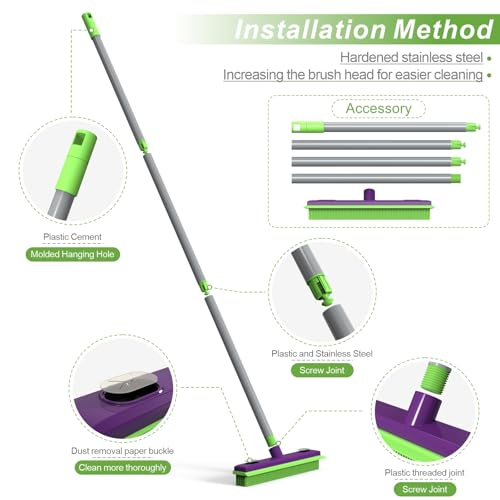 Installation Method

Hardened stainless steel

Increasing the brush head for easier cleaning

Accessory

Plastic Cement

Molded Hanging Hole

Plastic and Stainless Steel

Screw Joint

Dust removal paper buckle

Clean more thoroughly

Plastic threaded joint

Screw Joint