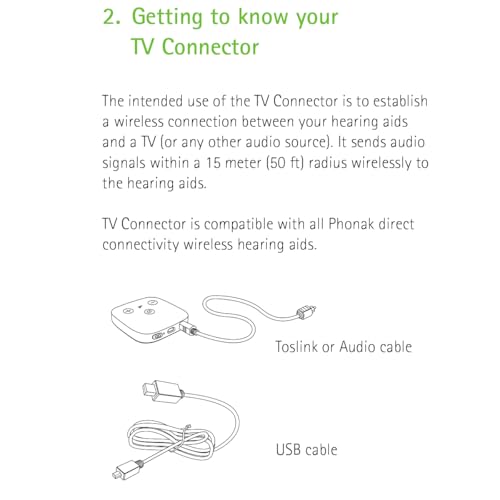 2. Getting to know your TV Connector

The intended use of the TV Connector is to establish a wireless connection between your hearing aids and a TV (or any other audio source). It sends audio signals within a 15 meter (50 ft) radius wirelessly to the hearing aids.

TV Connector is compatible with all Phonak direct connectivity wireless hearing aids.

Toslink or Audio cable

USB cable