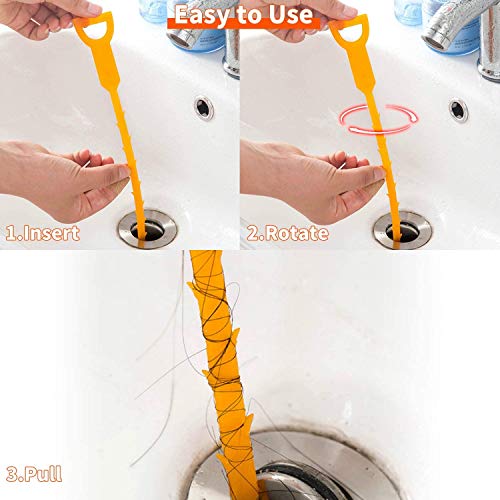 Easy to Use

1.Insert

2.Rotate

3.Pull