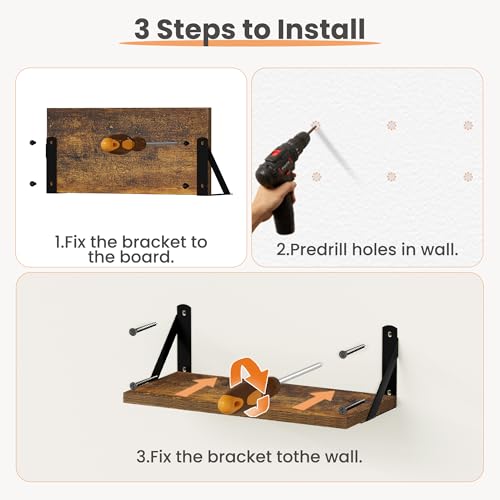 3 Steps to Install

1.Fix the bracket to the board.

2.Predrill holes in wall.

3.Fix the bracket tothe wall.