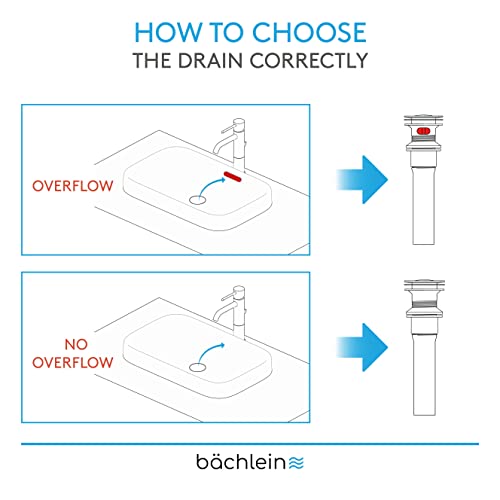 HOW TO CHOOSE
THE DRAIN CORRECTLY

OVERFLOW

NO OVERFLOW

bächlein