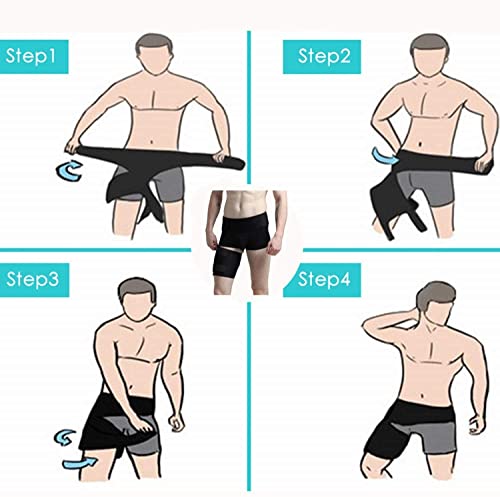 Step1

Step2

Step3

Step4