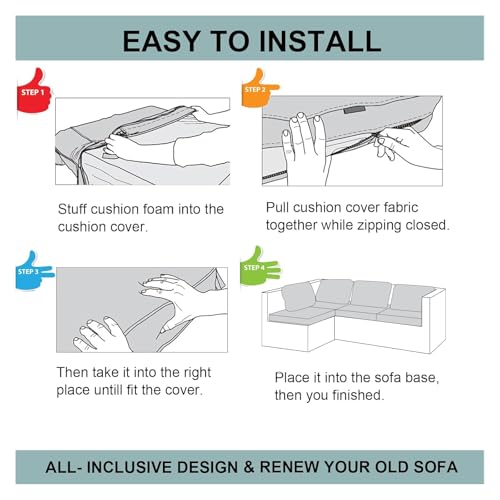 EASY TO INSTALL

STEP 1

Stuff cushion foam into the cushion cover.

STEP 2

Pull cushion cover fabric together while zipping closed.

STEP 3

Then take it into the right place untill fit the cover.

STEP 4

Place it into the sofa base, then you finished.

ALL- INCLUSIVE DESIGN & RENEW YOUR OLD SOFA