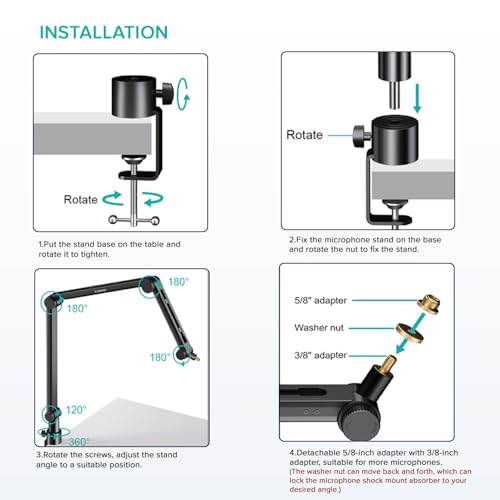 INSTALLATION

Rotate

1.Put the stand base on the table and rotate it to tighten.

Rotate

2.Fix the microphone stand on the base and rotate the nut to fix the stand.

180°

180°

180°

120°

360°

3.Rotate the screws, adjust the stand angle to a suitable position.

5/8" adapter

Washer nut

3/8" adapter

4.Detachable 5/8-inch adapter with 3/8-inch adapter, suitable for more microphones.
(The washer nut can move back and forth, which can lock the microphone shock mount absorber to your desired angle.)