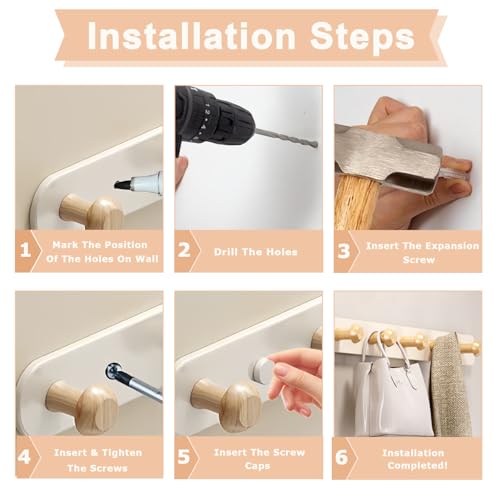 Installation Steps

1 Mark The Position Of The Holes On Wall

2 Drill The Holes

3 Insert The Expansion Screw

4 Insert & Tighten The Screws

5 Insert The Screw Caps

6 Installation Completed!