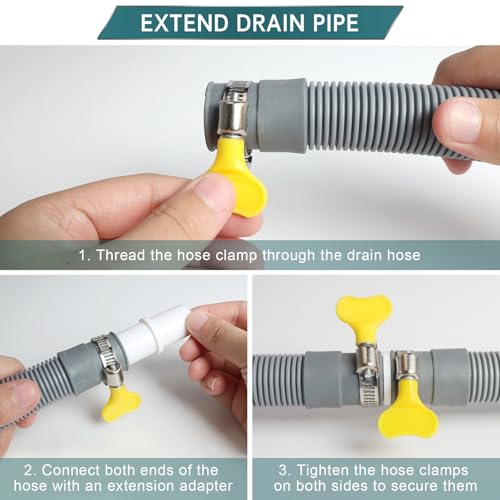 EXTEND DRAIN PIPE

1. Thread the hose clamp through the drain hose

2. Connect both ends of the hose with an extension adapter

3. Tighten the hose clamps on both sides to secure them