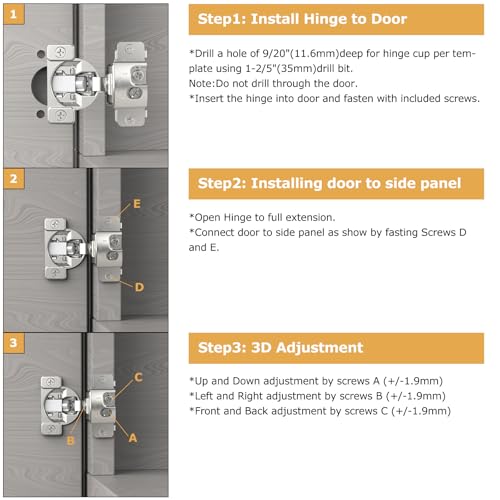 1

Step1: Install Hinge to Door

*Drill a hole of 9/20"(11.6mm)deep for hinge cup per template using 1-2/5"(35mm)drill bit.
Note:Do not drill through the door.
*Insert the hinge into door and fasten with included screws.

2

E

D

Step2: Installing door to side panel

*Open Hinge to full extension.
*Connect door to side panel as show by fasting Screws D and E.

3

C

B

A

Step3: 3D Adjustment

*Up and Down adjustment by screws A (+/-1.9mm)
*Left and Right adjustment by screws B (+/-1.9mm)
*Front and Back adjustment by screws C (+/-1.9mm)