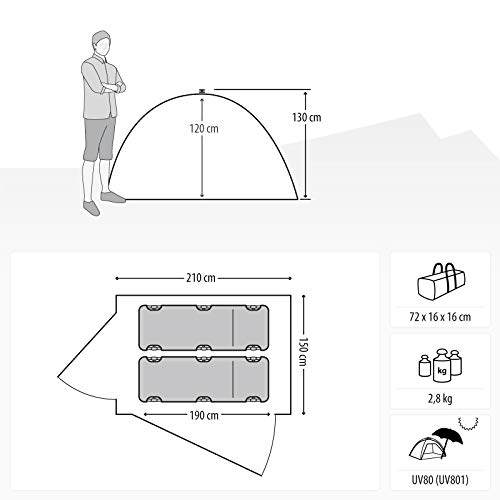 120 cm

130 cm

210 cm

150 cm

190 cm

72 x 16 x 16 cm

kg

2,8 kg

UV80 (UV801)