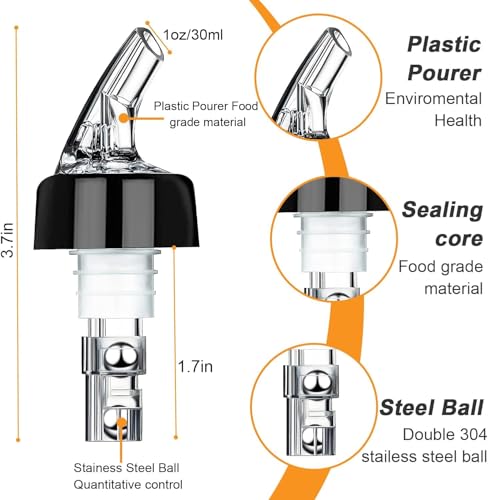 1oz/30ml

Plastic Pourer Food grade material

3.7in

1.7in

Stainess Steel Ball Quantitative control

Plastic Pourer
Enviromental Health

Sealing core
Food grade material

Steel Ball
Double 304 stailess steel ball