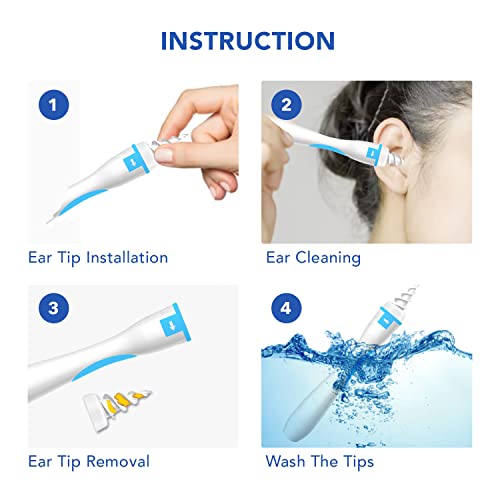 INSTRUCTION

1

Ear Tip Installation

2

Ear Cleaning

3

Ear Tip Removal

4

Wash The Tips