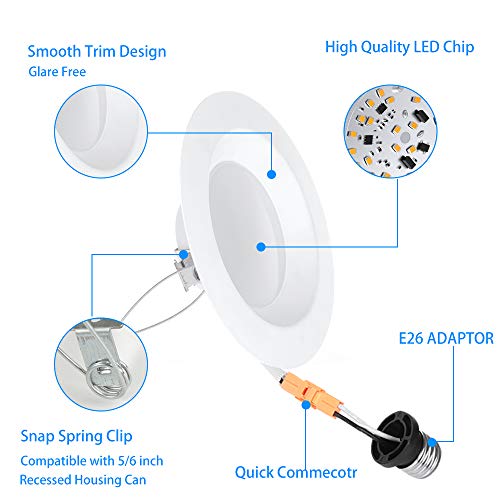 Smooth Trim Design
Glare Free

High Quality LED Chip

E26 ADAPTOR

Snap Spring Clip
Compatible with 5/6 inch
Recessed Housing Can

Quick Commecotr