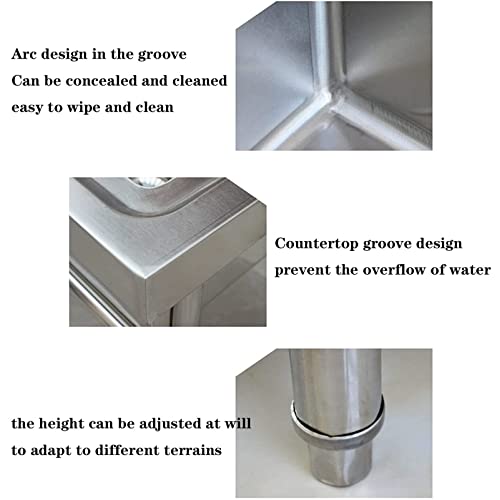 Arc design in the groove
Can be concealed and cleaned
easy to wipe and clean

Countertop groove design
prevent the overflow of water

the height can be adjusted at will
to adapt to different terrains