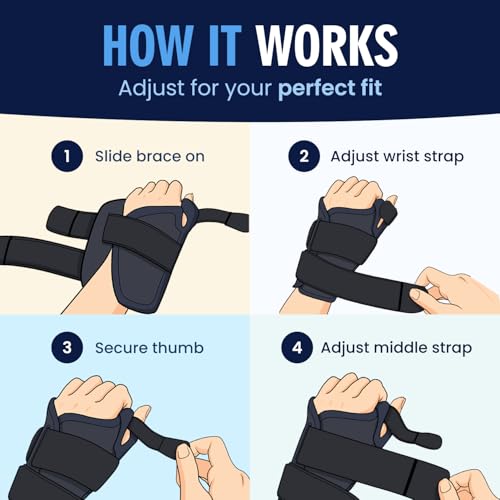 HOW IT WORKS
Adjust for your perfect fit

1 Slide brace on

2 Adjust wrist strap

3 Secure thumb

4 Adjust middle strap