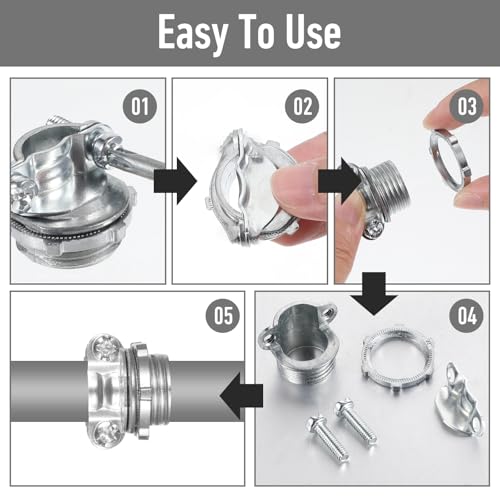 Easy To Use

01

02

03

05

04