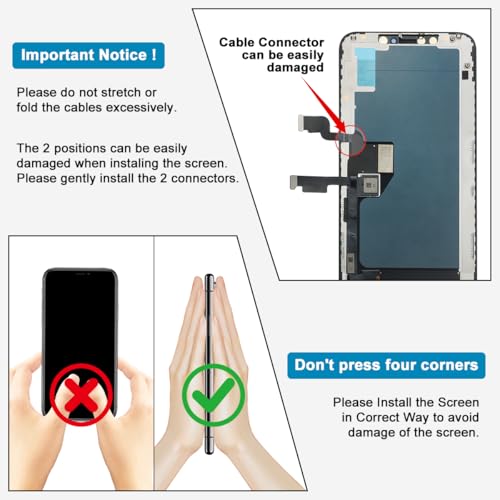 Important Notice !

Please do not stretch or fold the cables excessively.

The 2 positions can be easily damaged when instaling the screen. Please gently install the 2 connectors.

Cable Connector can be easily damaged

Don't press four corners

Please Install the Screen in Correct Way to avoid damage of the screen.