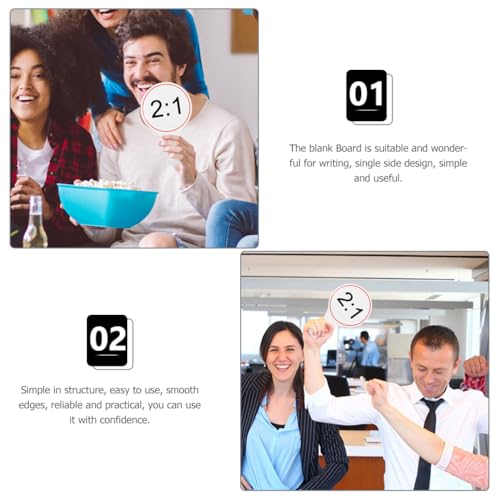 2:1

01

The blank Board is suitable and wonderful for writing, single side design, simple and useful.

02

Simple in structure, easy to use, smooth edges, reliable and practical, you can use it with confidence.

2:1