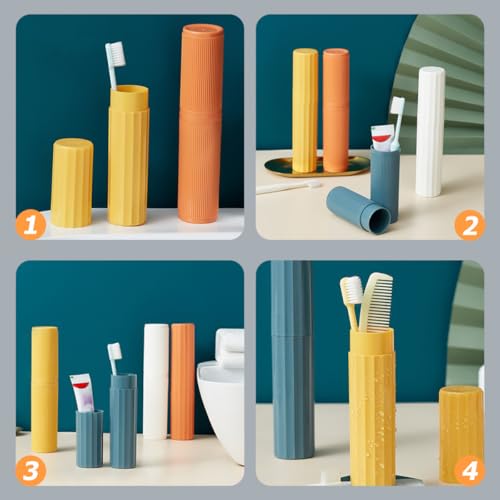 1
2
3
4