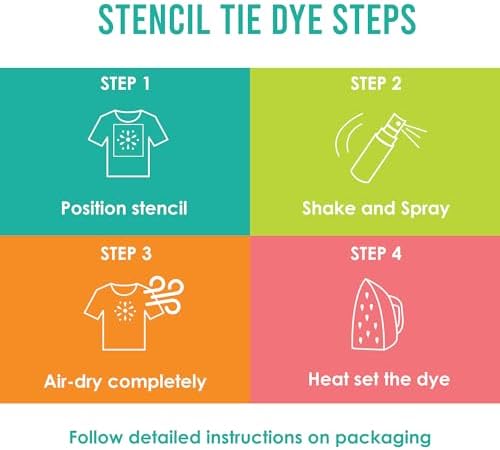 STENCIL TIE DYE STEPS

STEP 1

Position stencil

STEP 2

Shake and Spray

STEP 3

Air-dry completely

STEP 4

Heat set the dye

Follow detailed instructions on packaging