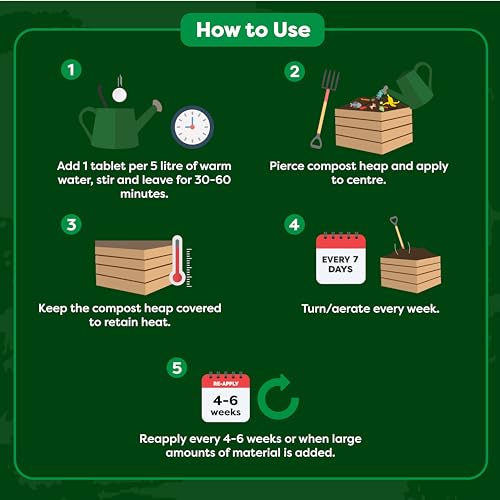 How to Use

1

Add 1 tablet per 5 litre of warm water, stir and leave for 30-60 minutes.

2

Pierce compost heap and apply to centre.

3

Keep the compost heap covered to retain heat.

4

EVERY 7 DAYS

Turn/aerate every week.

5

RE-APPLY

4-6 weeks

Reapply every 4-6 weeks or when large amounts of material is added.