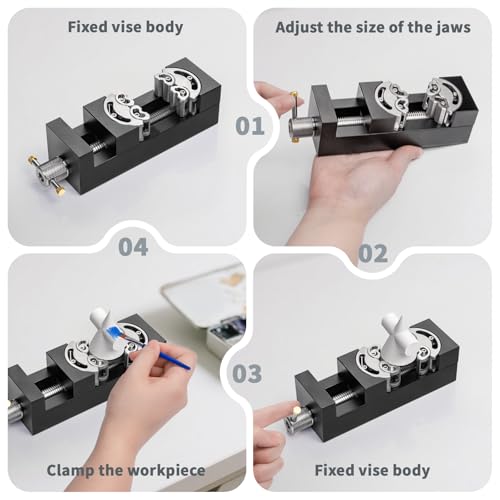 Fixed vise body

Adjust the size of the jaws

01

04

02

03

Clamp the workpiece

Fixed vise body