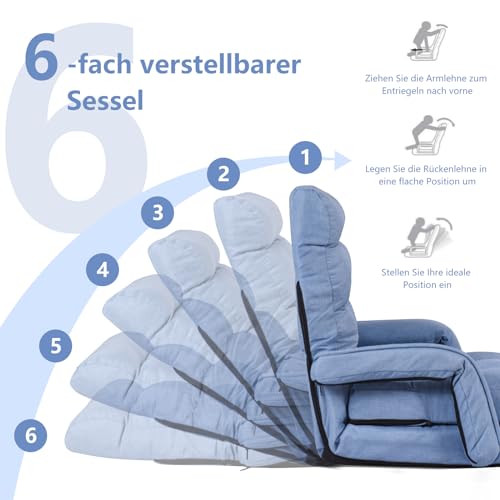 6 -fach verstellbarer Sessel

Ziehen Sie die Armlehne zum Entriegeln nach vorne

Legen Sie die Rückenlehne in eine flache Position um

Stellen Sie Ihre ideale Position ein

1

2

3

4

5

6