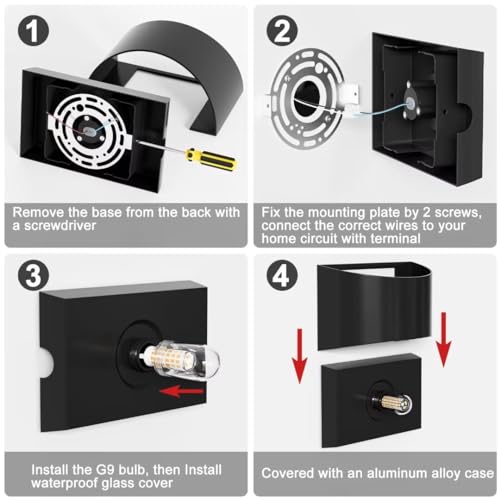 1

Remove the base from the back with a screwdriver

2

Fix the mounting plate by 2 screws, connect the correct wires to your home circuit with terminal

3

Install the G9 bulb, then Install waterproof glass cover

4

Covered with an aluminum alloy case