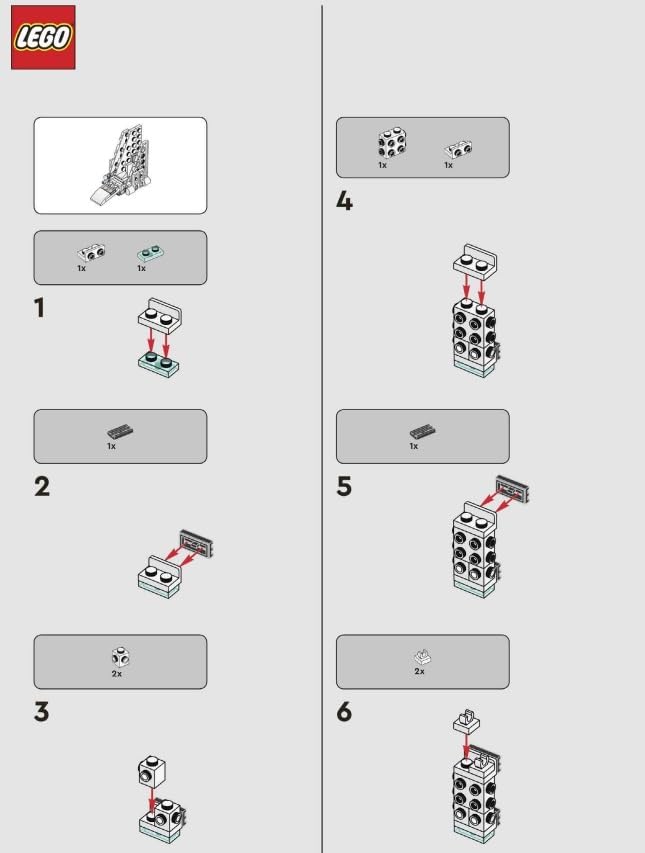 LEGO

1x 1x

1

1x

2

2x

3

1x 1x

4

1x

5

2x

6