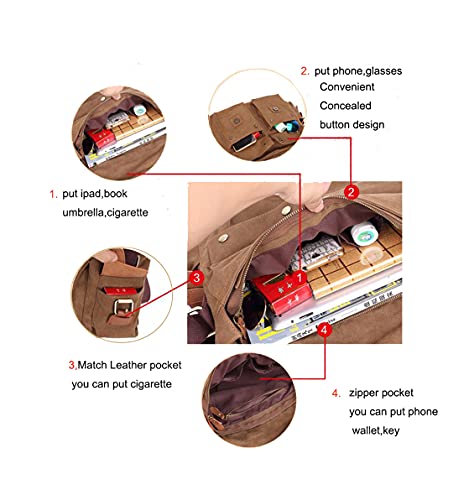 2. put phone,glasses
Convenient
Concealed
button design

1. put ipad,book
umbrella,cigarette

2

3

1

4

3,Match Leather pocket
you can put cigarette

4. zipper pocket
you can put phone
wallet,key