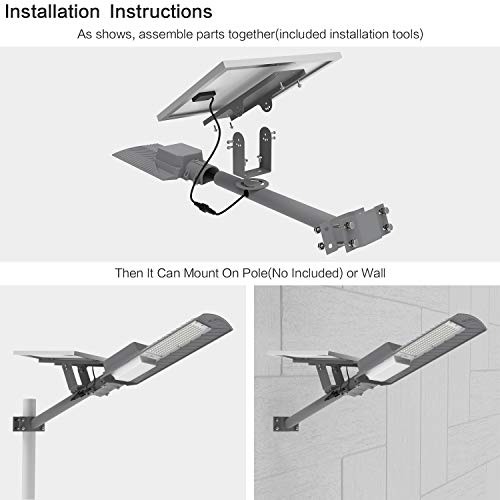 Installation Instructions

As shows, assemble parts together(included installation tools)

Then It Can Mount On Pole(No Included) or Wall