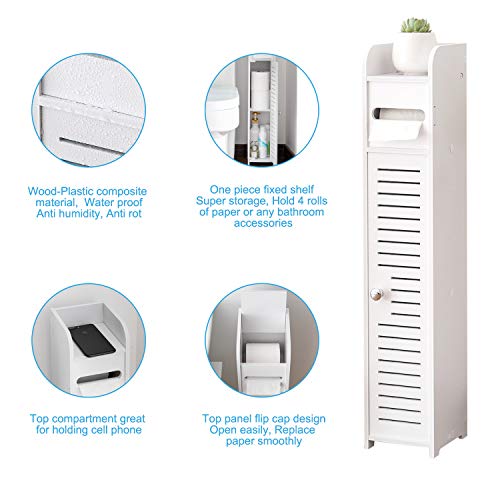 Wood-Plastic composite material, Water proof Anti humidity, Anti rot

One piece fixed shelf Super storage, Hold 4 rolls of paper or any bathroom accessories

Top compartment great for holding cell phone

Top panel flip cap design Open easily, Replace paper smoothly