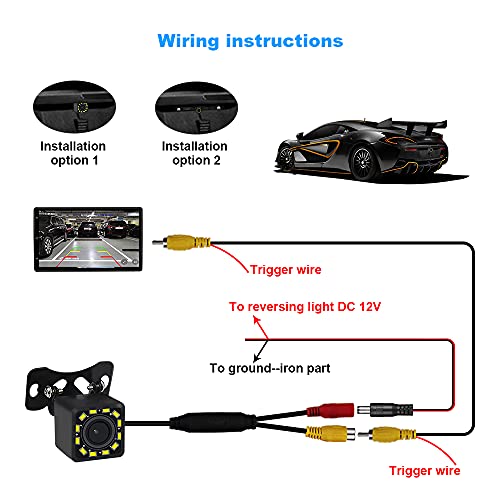 Wiring instructions

Installation option 1

Installation option 2

Trigger wire

To reversing light DC 12V

To ground--iron part

Trigger wire