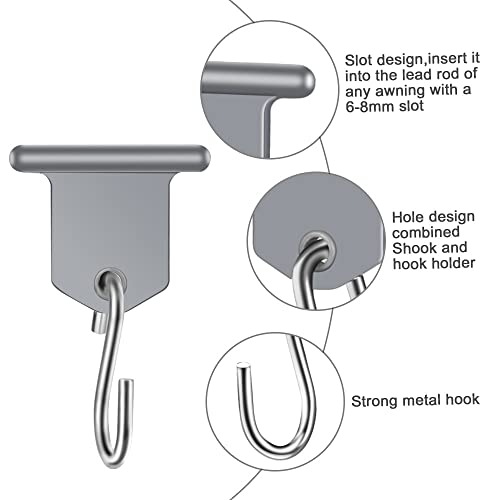 Slot design,insert it into the lead rod of any awning with a 6-8mm slot

Hole design combined Shook and hook holder

Strong metal hook