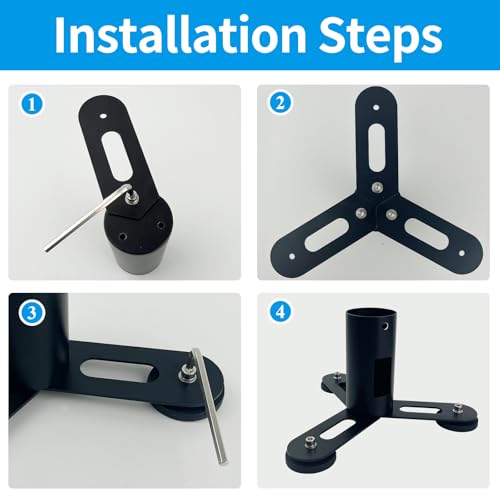 Installation Steps

1

2

3

4