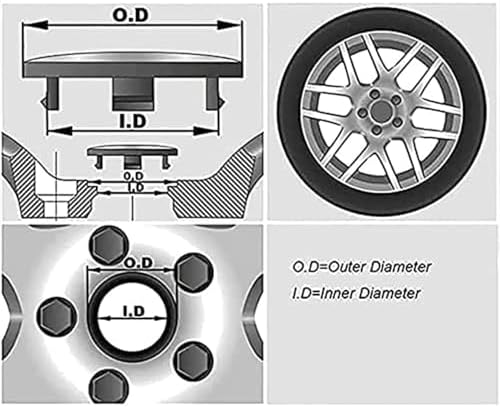 O.D

I.D

O.D
I.D

O.D

I.D

O.D=Outer Diameter
I.D=Inner Diameter