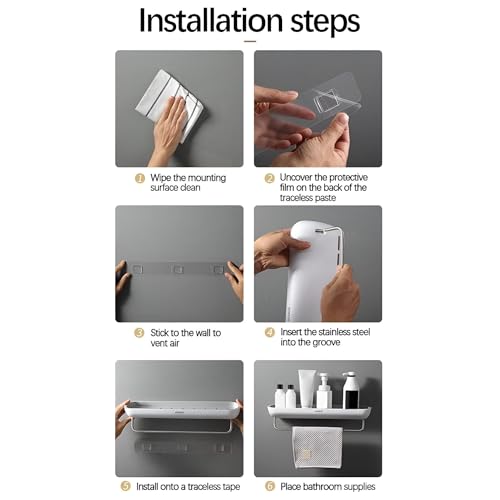 Installation steps

1 Wipe the mounting surface clean

2 Uncover the protective film on the back of the traceless paste

3 Stick to the wall to vent air

4 Insert the stainless steel into the groove

5 Install onto a traceless tape

6 Place bathroom supplies