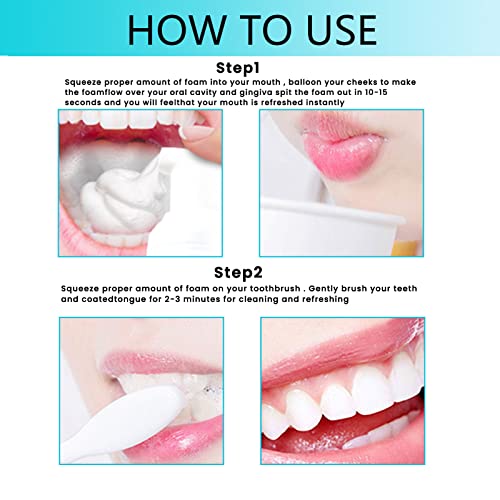 HOW TO USE

Step1

Squeeze proper amount of foam into your mouth , balloon your cheeks to make the foamflow over your oral cavity and gingiva spit the foam out in 10-15 seconds and you will feelthat your mouth is refreshed instantly

Step2

Squeeze proper amount of foam on your toothbrush . Gently brush your teeth and coatedtongue for 2-3 minutes for cleaning and refreshing