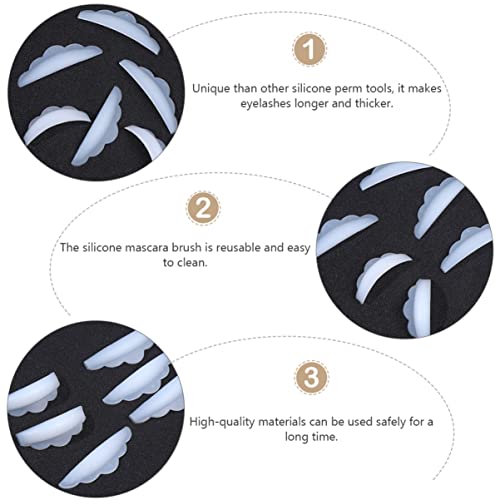 1

Unique than other silicone perm tools, it makes eyelashes longer and thicker.

2

The silicone mascara brush is reusable and easy to clean.

3

High-quality materials can be used safely for a long time.