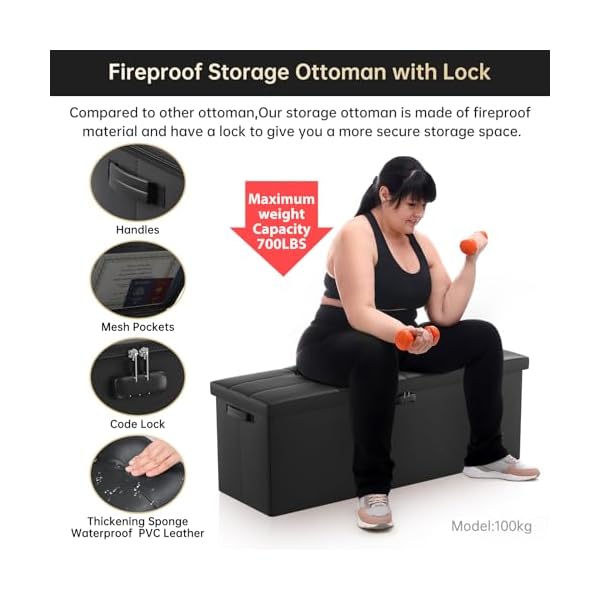 Fireproof Storage Ottoman with Lock

Compared to other ottoman,Our storage ottoman is made of fireproof material and have a lock to give you a more secure storage space.

Handles

Mesh Pockets

Code Lock

Thickening Sponge
Waterproof PVC Leather

Maximum weight Capacity 700LBS

Model:100kg