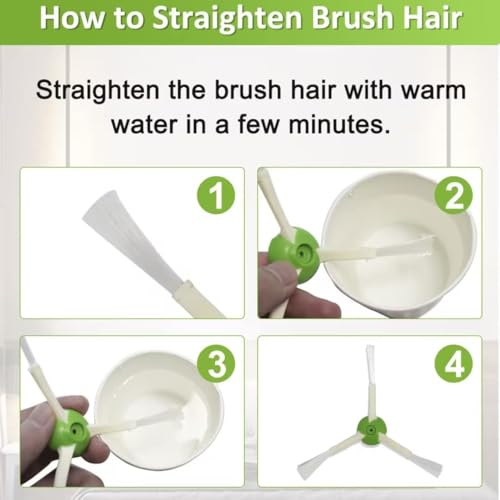 How to Straighten Brush Hair

Straighten the brush hair with warm water in a few minutes.

1

2

3

4